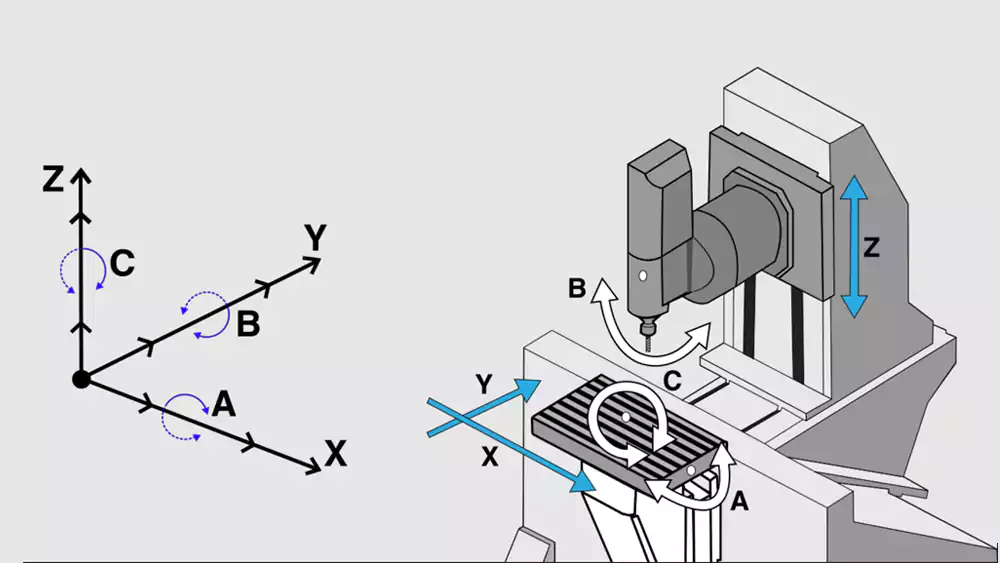 Z
C
Y
B
A
X

Z
B
C
Y
X
A