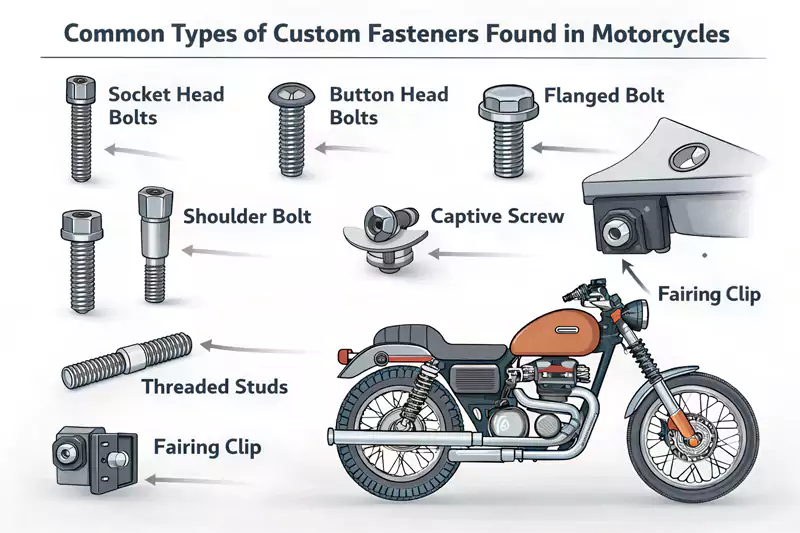 Common Types of Custom Fasteners Found in Motorcycles

Socket Head Bolts

Button Head Bolts

Flanged Bolt

Shoulder Bolt

Captive Screw

Fairing Clip

Threaded Studs

Fairing Clip